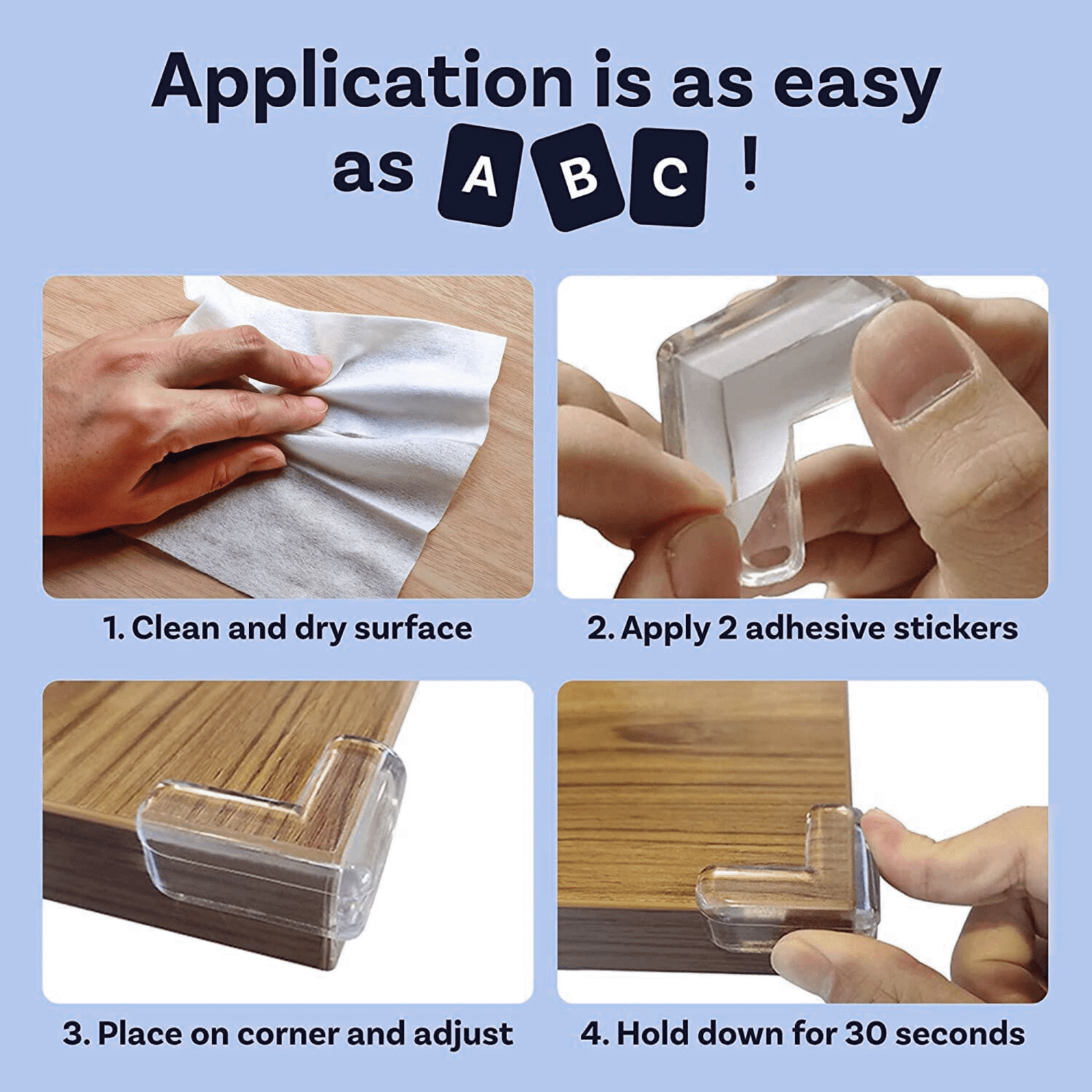 Application is as easy as A B C !

1. Clean and dry surface

2. Apply 2 adhesive stickers

3. Place on corner and adjust

4. Hold down for 30 seconds